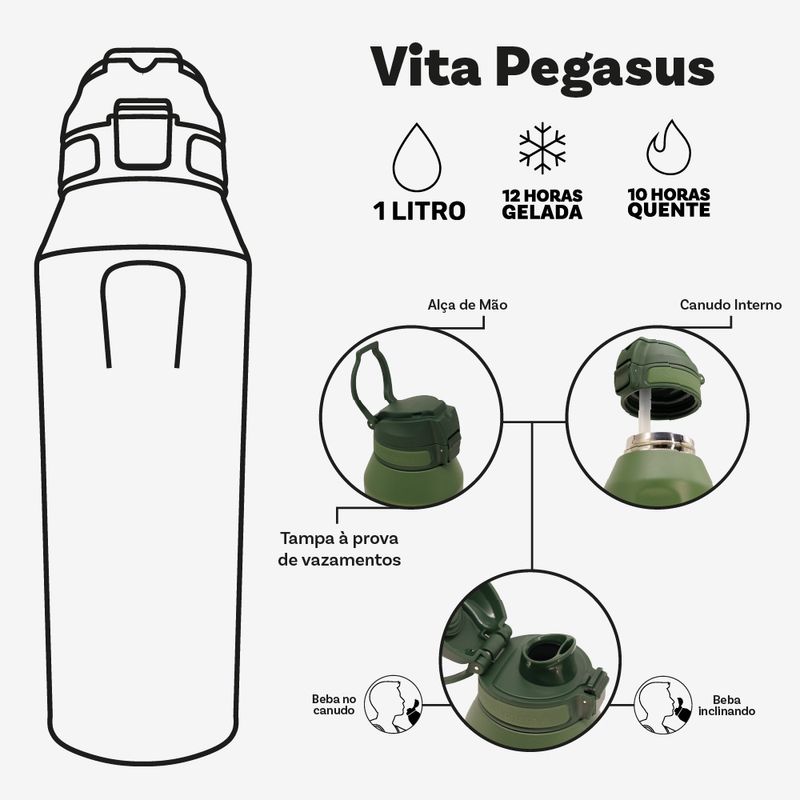 Vita Pegasus

1 LITRO

12 HORAS GELADA

10 HORAS QUENTE

Alça de Mão

Canudo Interno

Tampa à prova de vazamentos

Beba no canudo

Beba inclinando